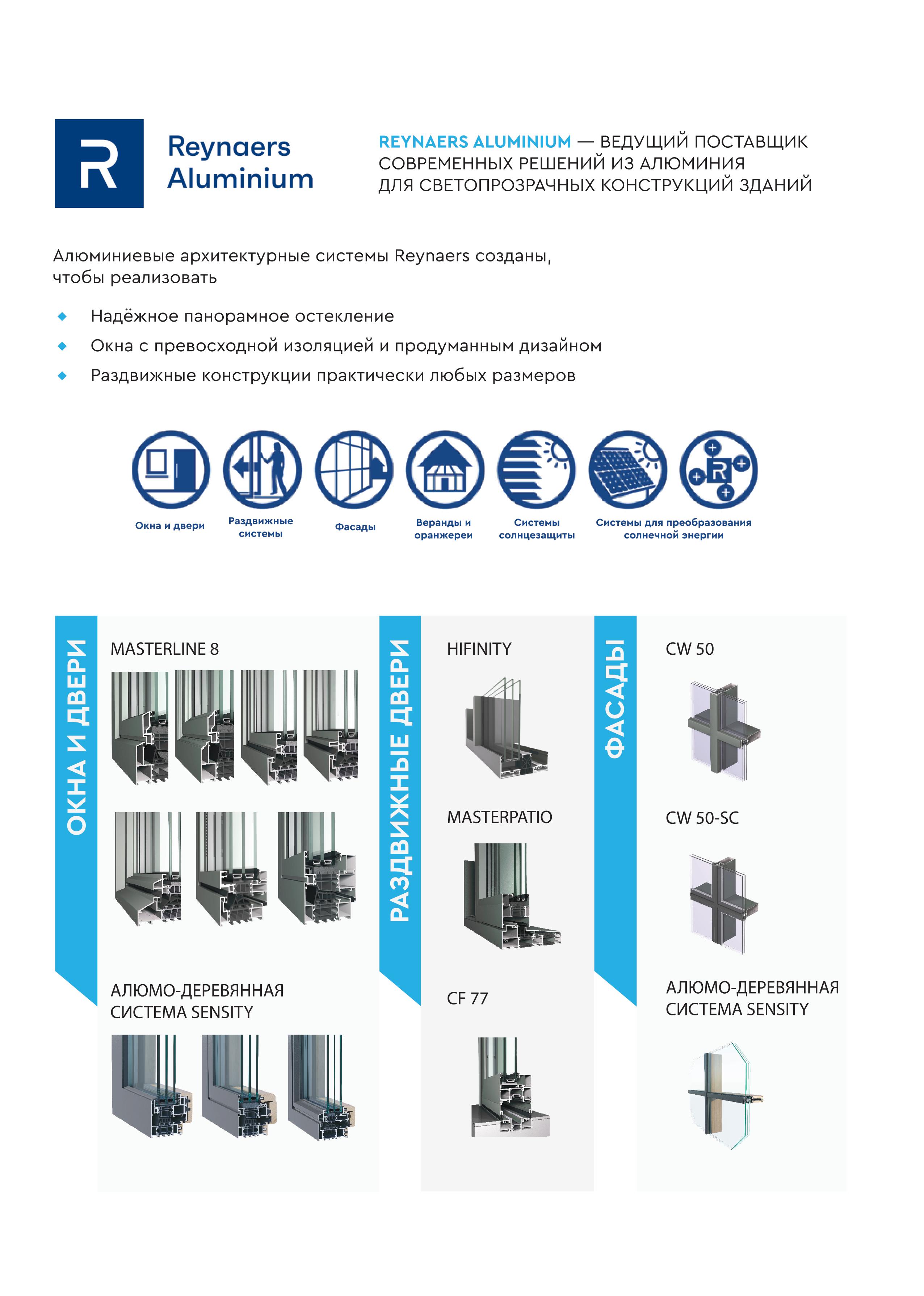 R

Reynaers Aluminium

REYNAERS ALUMINIUM — ВЕДУЩИЙ ПОСТАВЩИК СОВРЕМЕННЫХ РЕШЕНИЙ ИЗ АЛЮМИНИЯ ДЛЯ СВЕТОПРОЗРАЧНЫХ КОНСТРУКЦИЙ ЗДАНИЙ

Алюминиевые архитектурные системы Reynaers созданы, чтобы реализовать

Надёжное панорамное остекление

Окна с превосходной изоляцией и продуманным дизайном

Раздвижные конструкции практически любых размеров

Окна и двери

Раздвижные системы

Фасады

Веранды и оранжереи

Системы солнцезащиты

Системы для преобразования солнечной энергии

ОКНА И ДВЕРИ

MASTERLINE 8

АЛЮМО-ДЕРЕВЯННАЯ СИСТЕМА SENSITY

РАЗДВИЖНЫЕ ДВЕРИ

HIFINITY

MASTERPATIO

CF 77

ФАСАДЫ

CW 50

CW 50-SC

АЛЮМО-ДЕРЕВЯННАЯ СИСТЕМА SENSITY